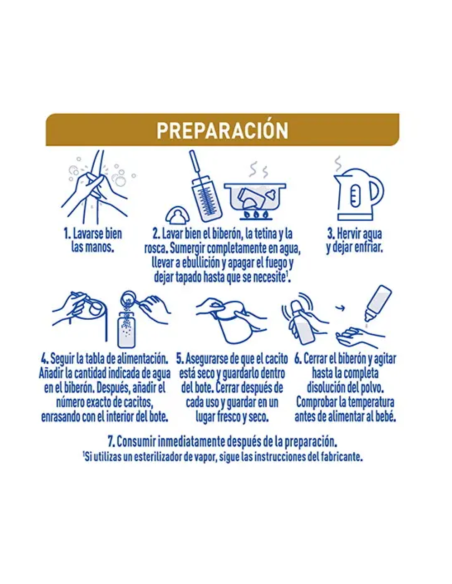 PREPARACIÓN

1. Lavarse bien las manos.

2. Lavar bien el biberón, la tetina y la rosca. Sumergir completamente en agua, llevar a ebullición y apagar el fuego y dejar tapado hasta que se necesite$^1$.

3. Hervir agua y dejar enfriar.

4. Seguir la tabla de alimentación. Añadir la cantidad indicada de agua en el biberón. Después, añadir el número exacto de cacitos, enrasando con el interior del bote.

5. Asegurarse de que el cacito está seco y guardarlo dentro del bote. Cerrar después de cada uso y guardar en un lugar fresco y seco.

6. Cerrar el biberón y agitar hasta la completa disolución del polvo. Comprobar la temperatura antes de alimentar al bebé.

7. Consumir inmediatamente después de la preparación.
$^1$Si utilizas un esterilizador de vapor, sigue las instrucciones del fabricante.