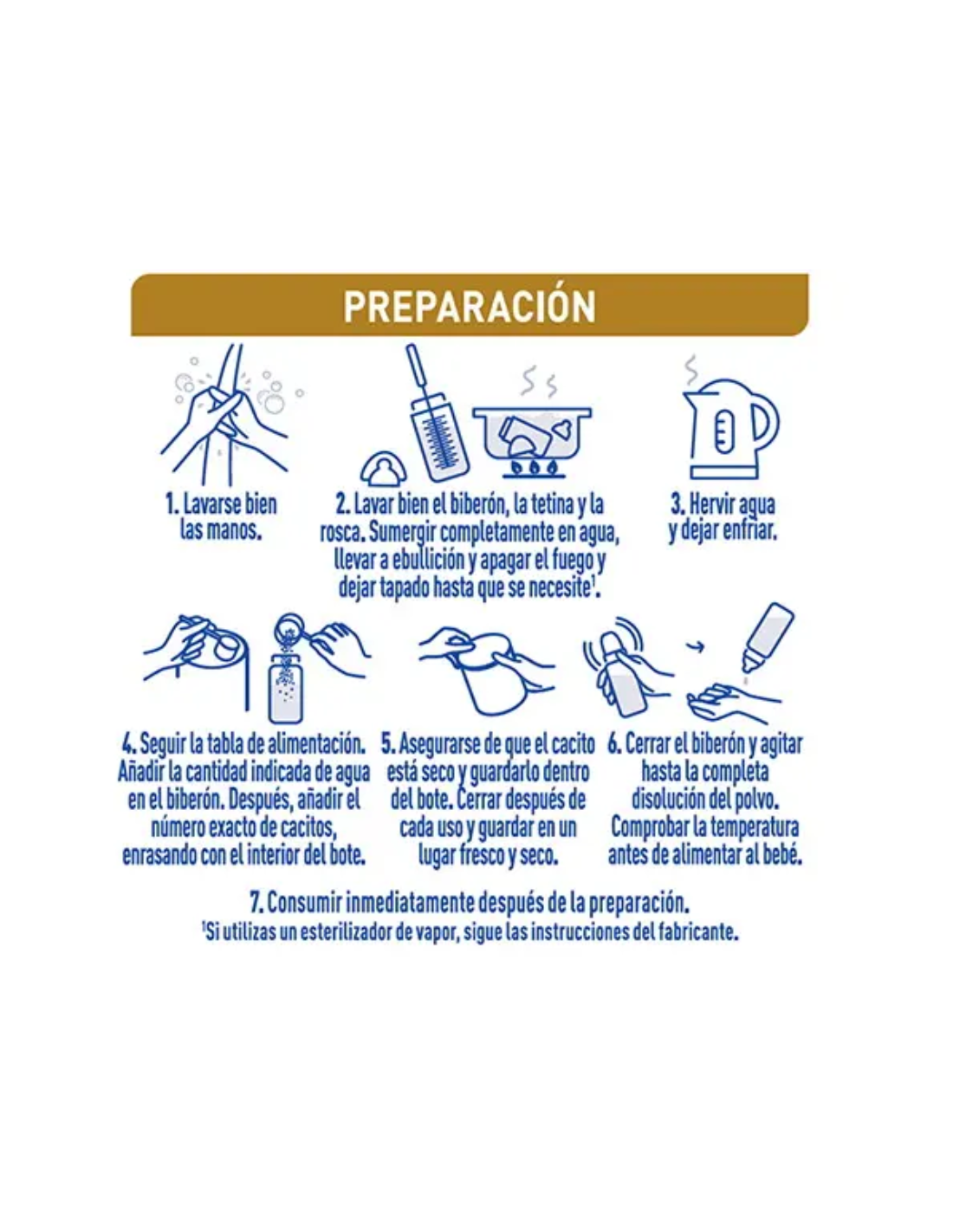 PREPARACIÓN

1. Lavarse bien las manos.

2. Lavar bien el biberón, la tetina y la rosca. Sumergir completamente en agua, llevar a ebullición y apagar el fuego y dejar tapado hasta que se necesite$^1$.

3. Hervir agua y dejar enfriar.

4. Seguir la tabla de alimentación. Añadir la cantidad indicada de agua en el biberón. Después, añadir el número exacto de cacitos, enrasando con el interior del bote.

5. Asegurarse de que el cacito está seco y guardarlo dentro del bote. Cerrar después de cada uso y guardar en un lugar fresco y seco.

6. Cerrar el biberón y agitar hasta la completa disolución del polvo. Comprobar la temperatura antes de alimentar al bebé.

7. Consumir inmediatamente después de la preparación.
$^1$Si utilizas un esterilizador de vapor, sigue las instrucciones del fabricante.