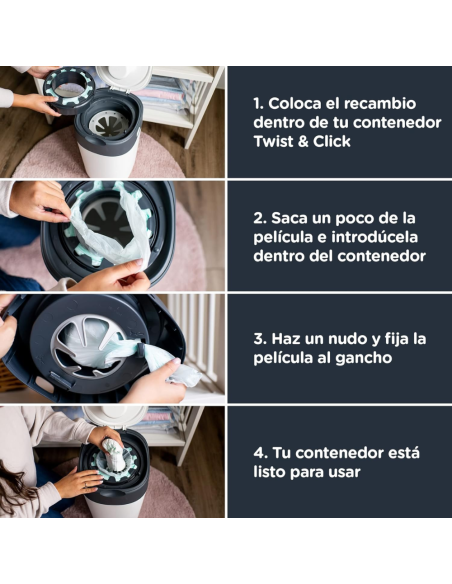 1. Coloca el recambio dentro de tu contenedor Twist & Click

2. Saca un poco de la película e introdúcela dentro del contenedor

3. Haz un nudo y fija la película al gancho

4. Tu contenedor está listo para usar