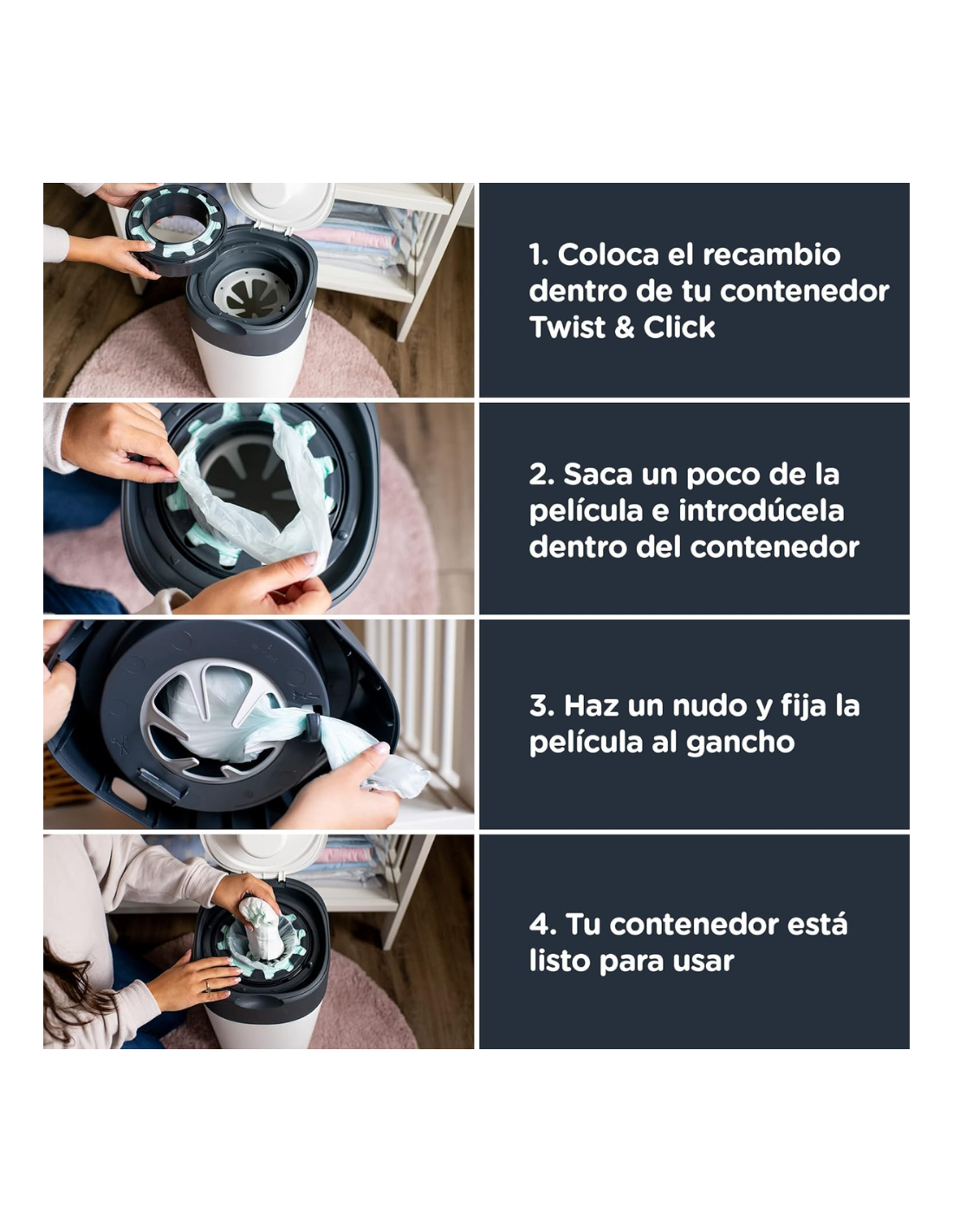 1. Coloca el recambio dentro de tu contenedor Twist & Click

2. Saca un poco de la película e introdúcela dentro del contenedor

3. Haz un nudo y fija la película al gancho

4. Tu contenedor está listo para usar