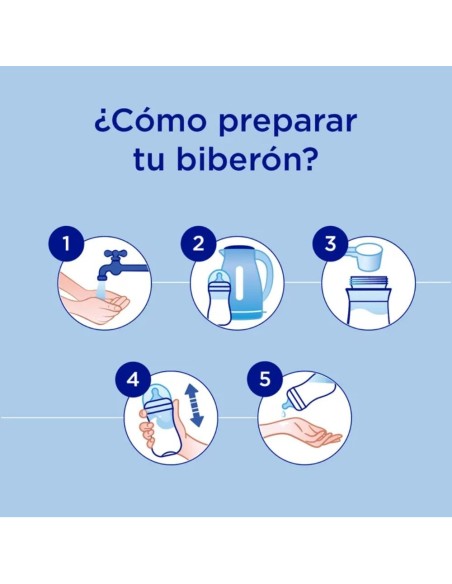 ¿Cómo preparar tu biberón?

1

2

3

4

5