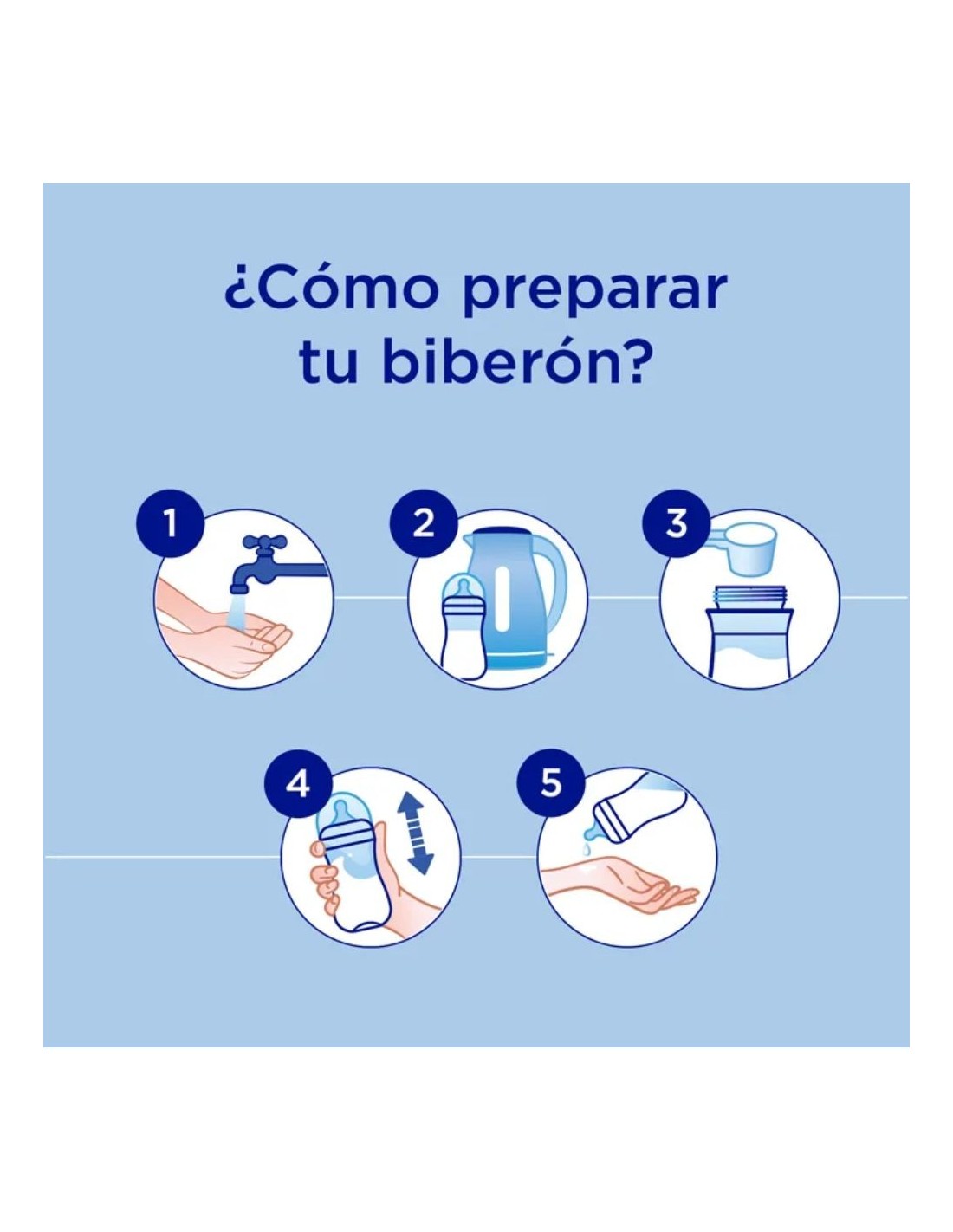 ¿Cómo preparar tu biberón?

1

2

3

4

5