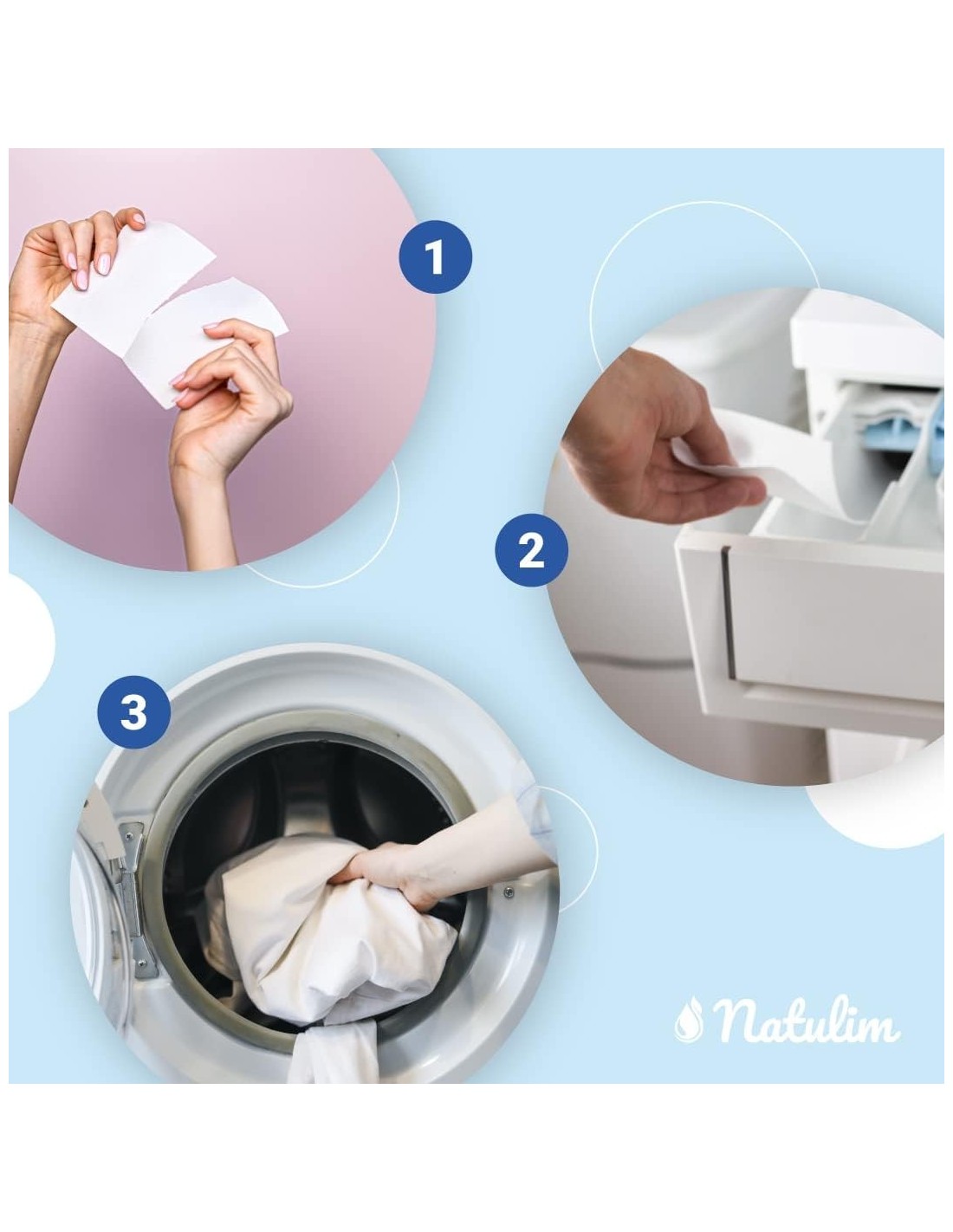 1

2

3

Natulim