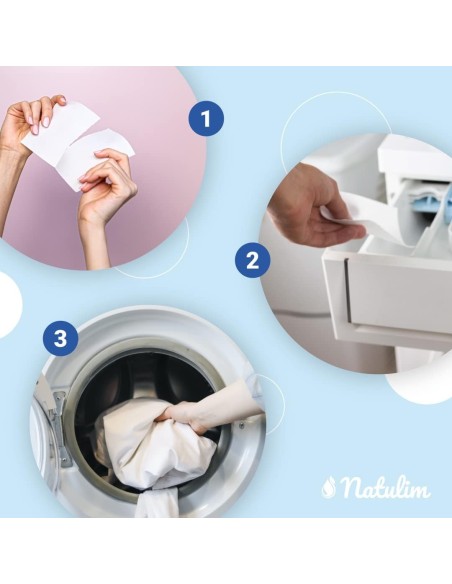 1

2

3

Natulim