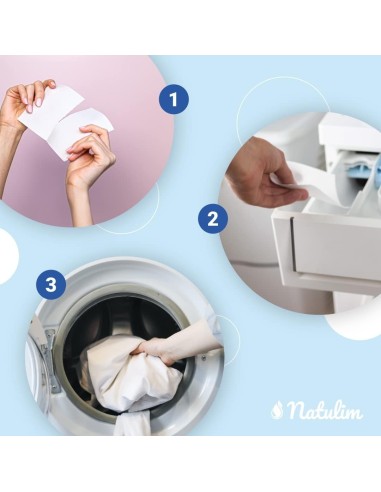 1

2

3

Natulim