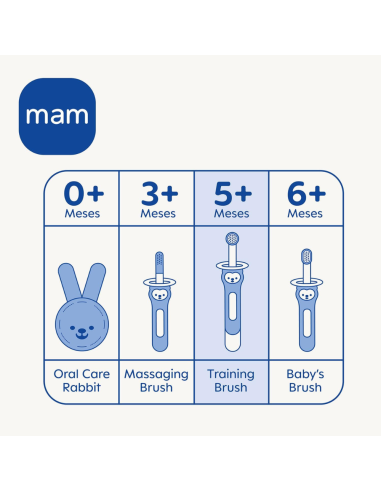 mam

| 0+ Meses | 3+ Meses | 5+ Meses | 6+ Meses |
|---|---|---|---|
| Oral Care Rabbit | Massaging Brush | Training Brush | Baby's Brush |