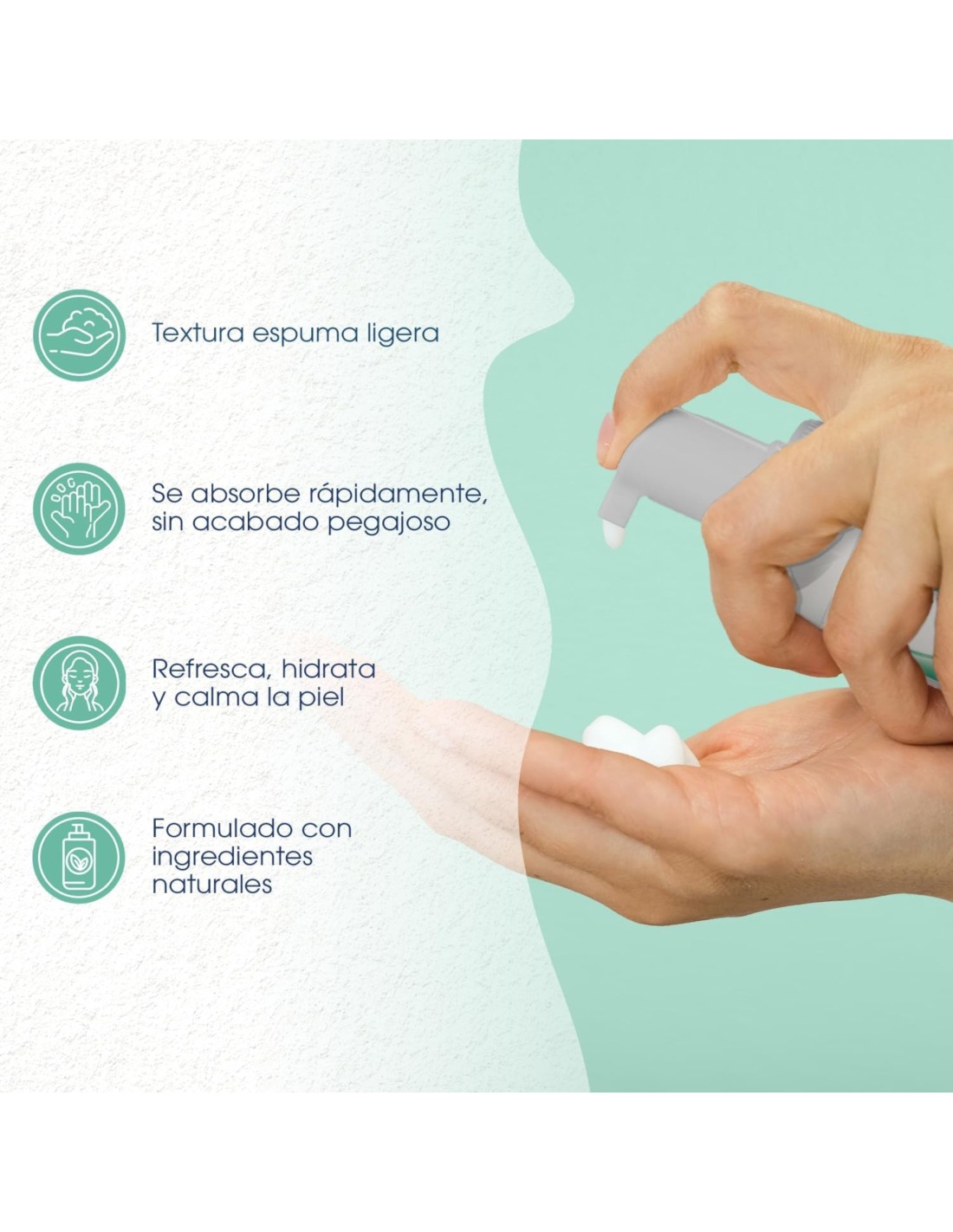 Textura espuma ligera

Se absorbe rápidamente, sin acabado pegajoso

Refresca, hidrata y calma la piel

Formulado con ingredientes naturales