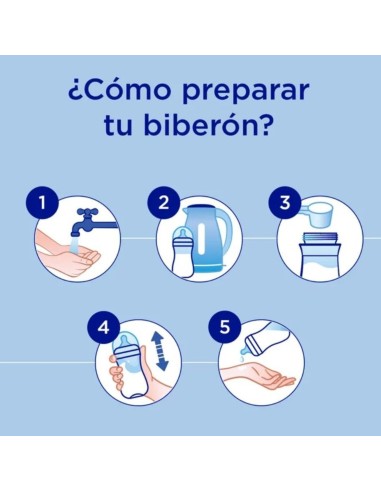 ¿Cómo preparar tu biberón?

1

2

3

4

5