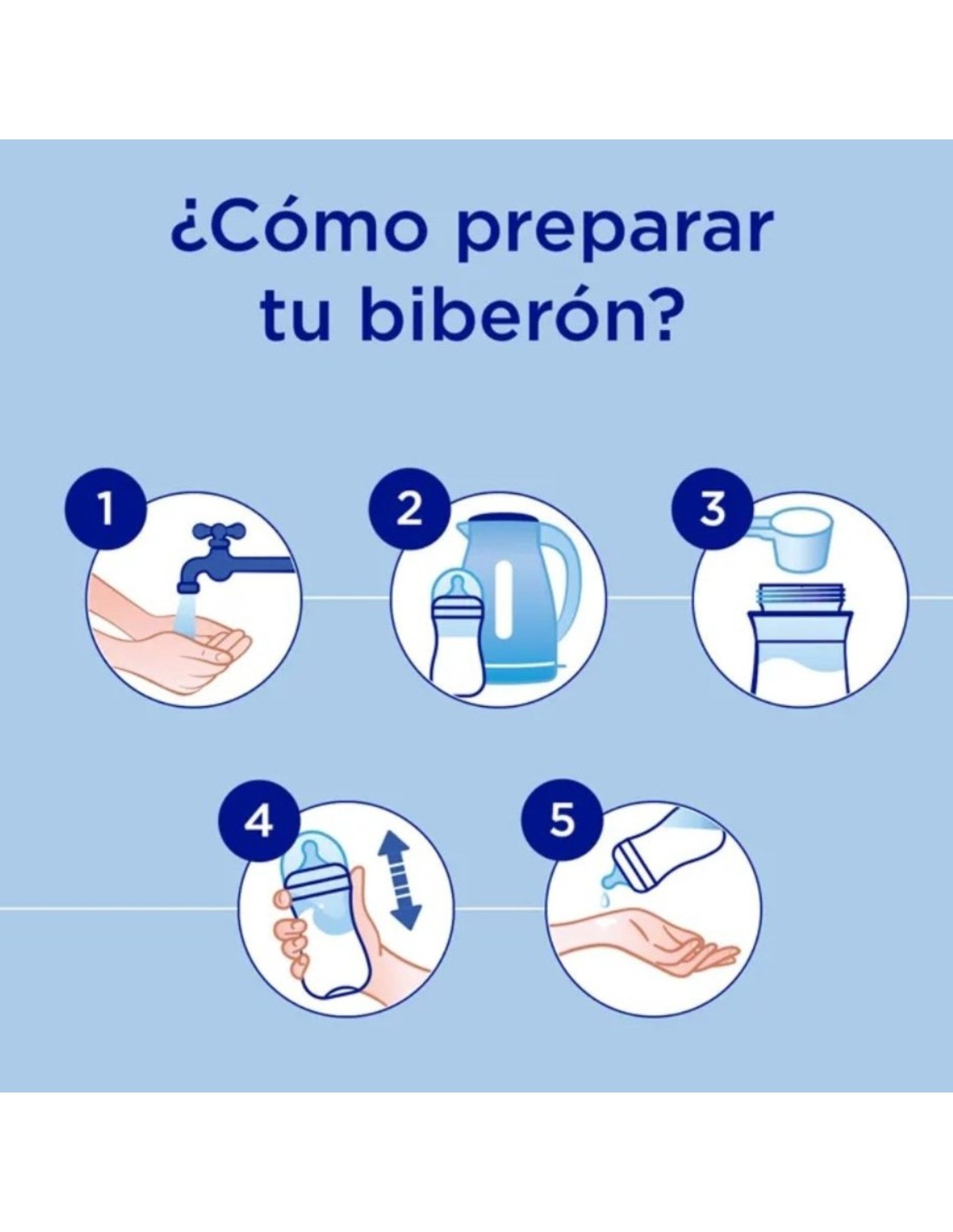 ¿Cómo preparar tu biberón?

1

2

3

4

5