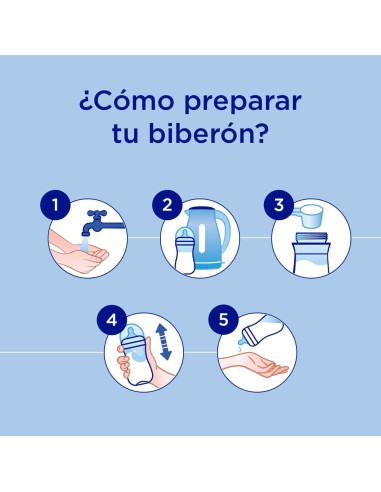 ¿Cómo preparar tu biberón?

1

2

3

4

5