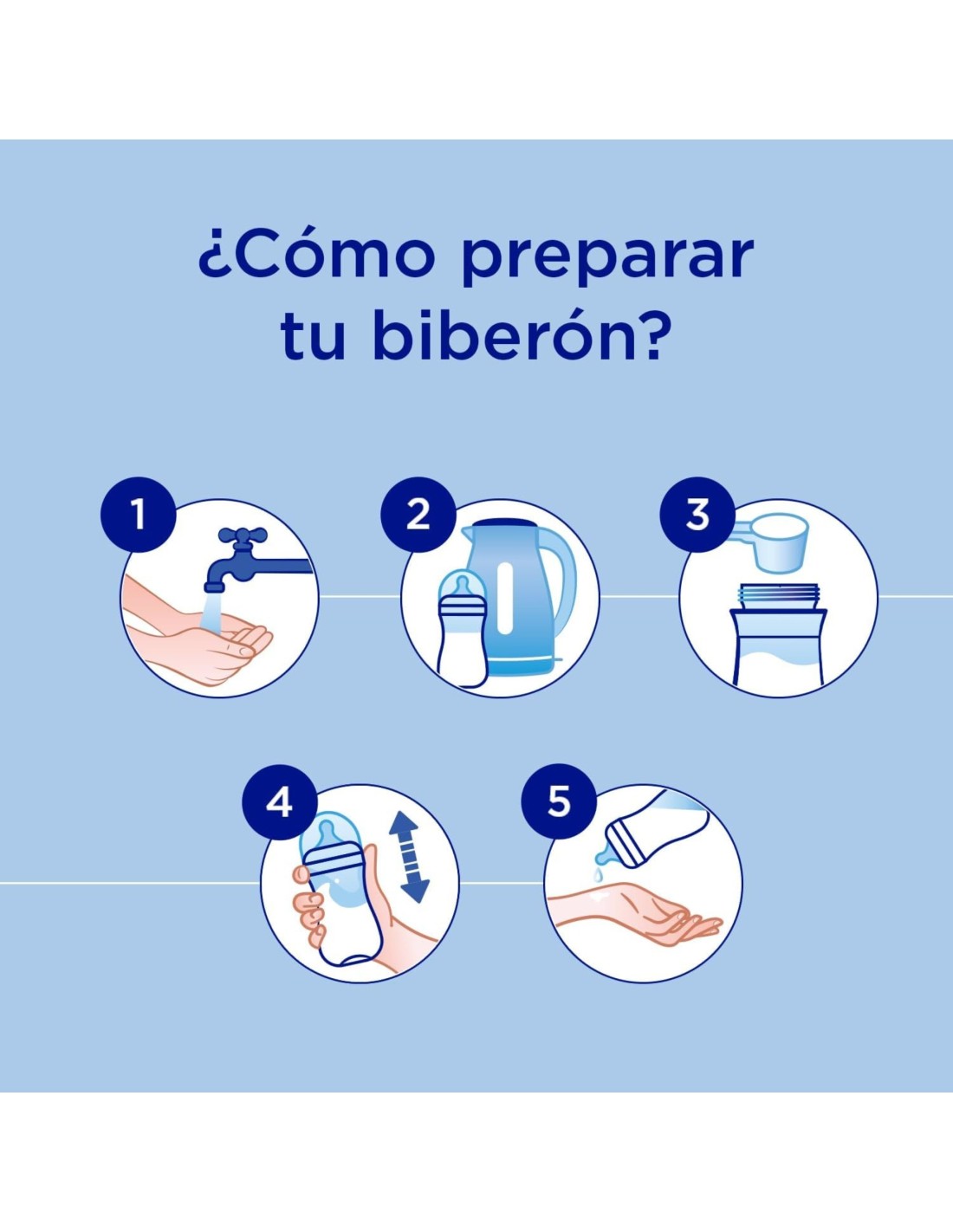 ¿Cómo preparar tu biberón?

1

2

3

4

5